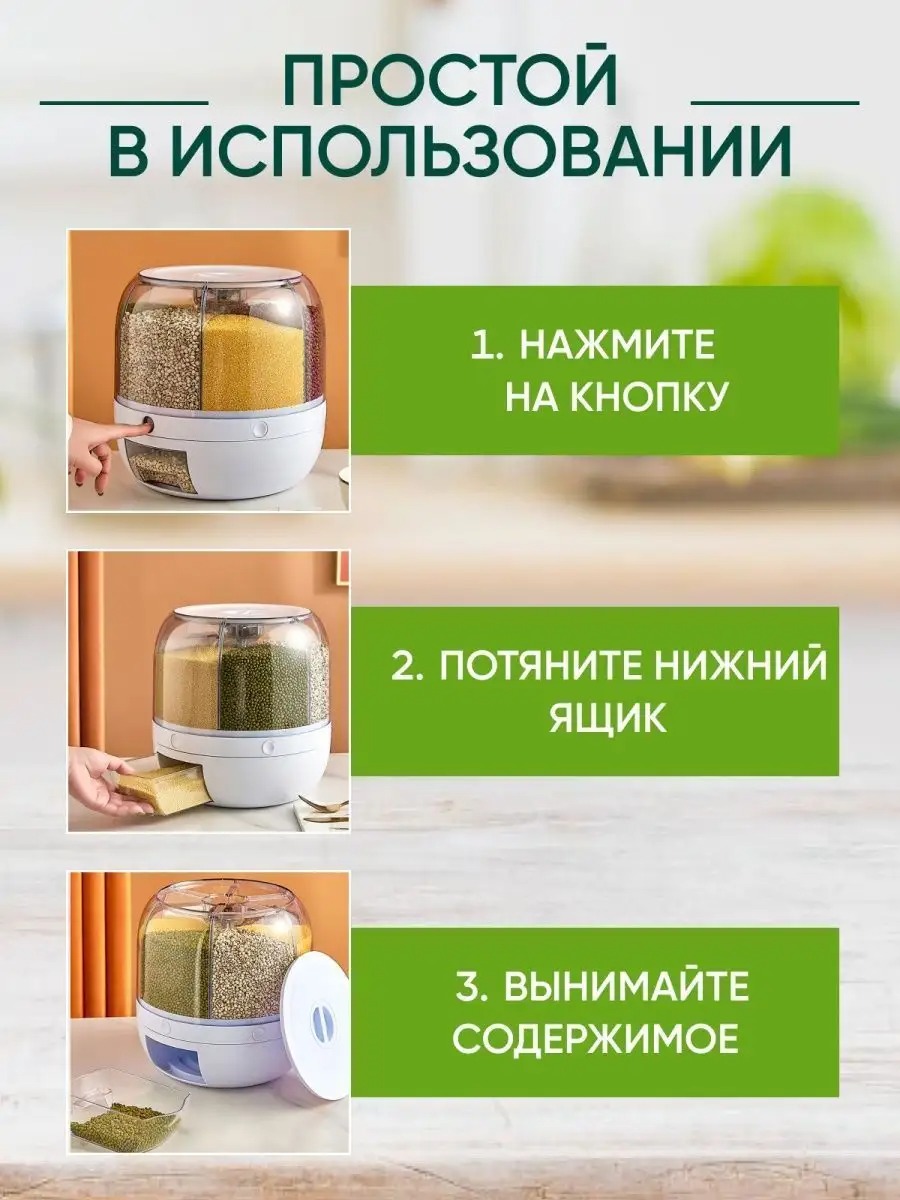 ПРОСТОЙ В ИСПОЛЬЗОВАНИИ

1. НАЖМИТЕ НА КНОПКУ

2. ПОТЯНИТЕ НИЖНИЙ ЯЩИК

3. ВЫНИМАЙТЕ СОДЕРЖИМОЕ